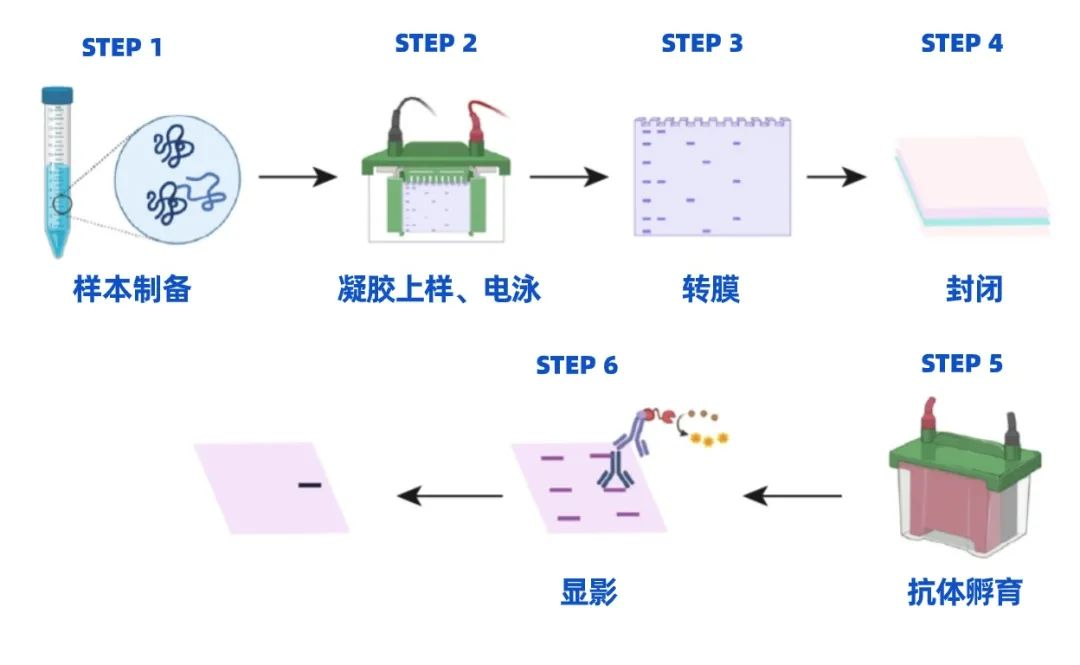 STEP 1

样本制备

STEP 2

凝胶上样、电泳

STEP 3

转膜

STEP 4

封闭

STEP 5

抗体孵育

STEP 6

显影